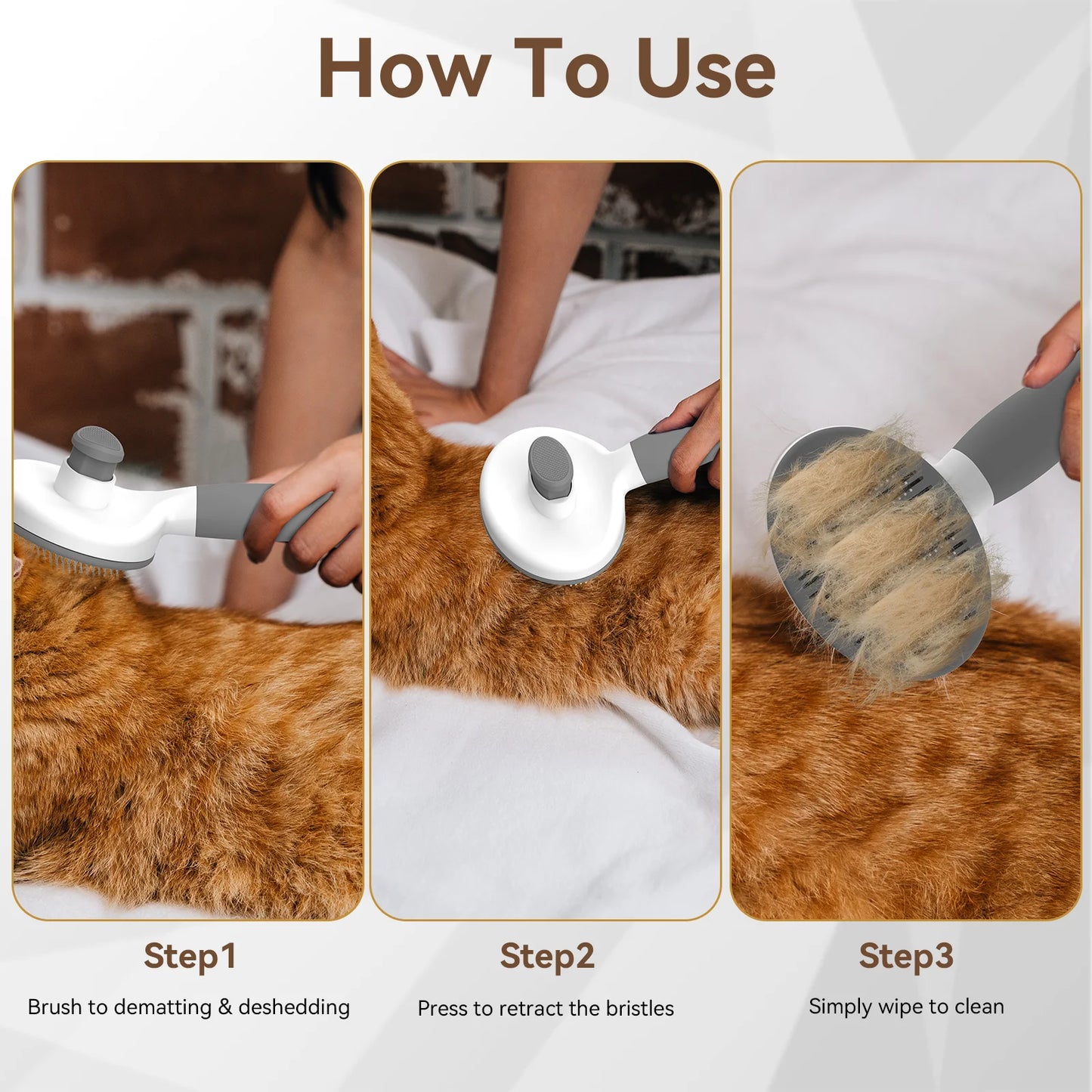 How To Use

Step1
Brush to dematting & deshedding

Step2
Press to retract the bristles

Step3
Simply wipe to clean