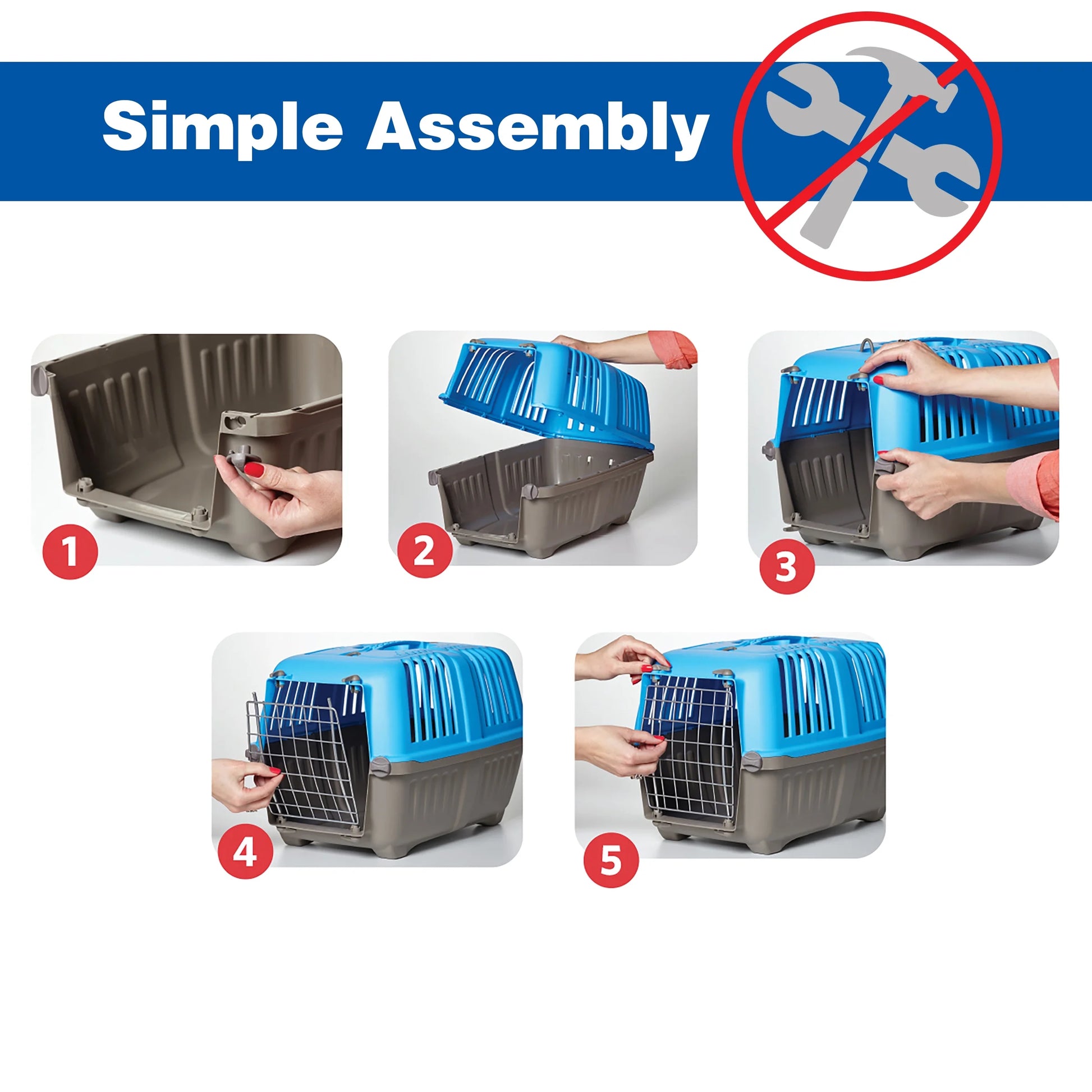 Simple Assembly

1

2

3

4

5